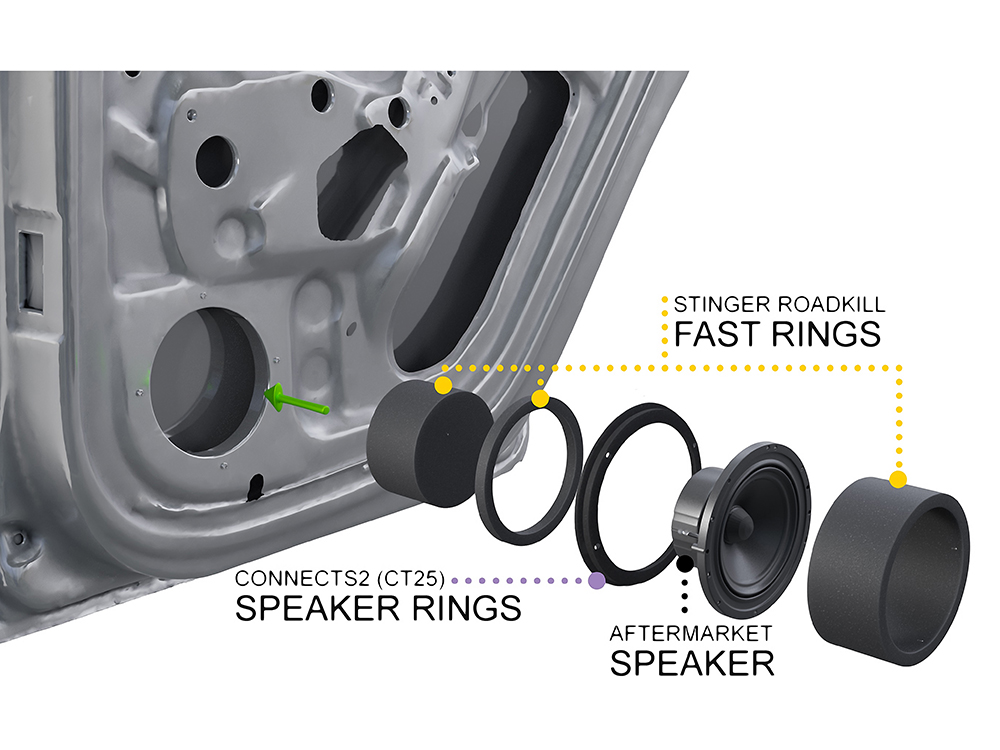 STINGER ROADKILL
FAST RINGS

CONNECTS2 (CT25)
SPEAKER RINGS

AFTERMARKET
SPEAKER