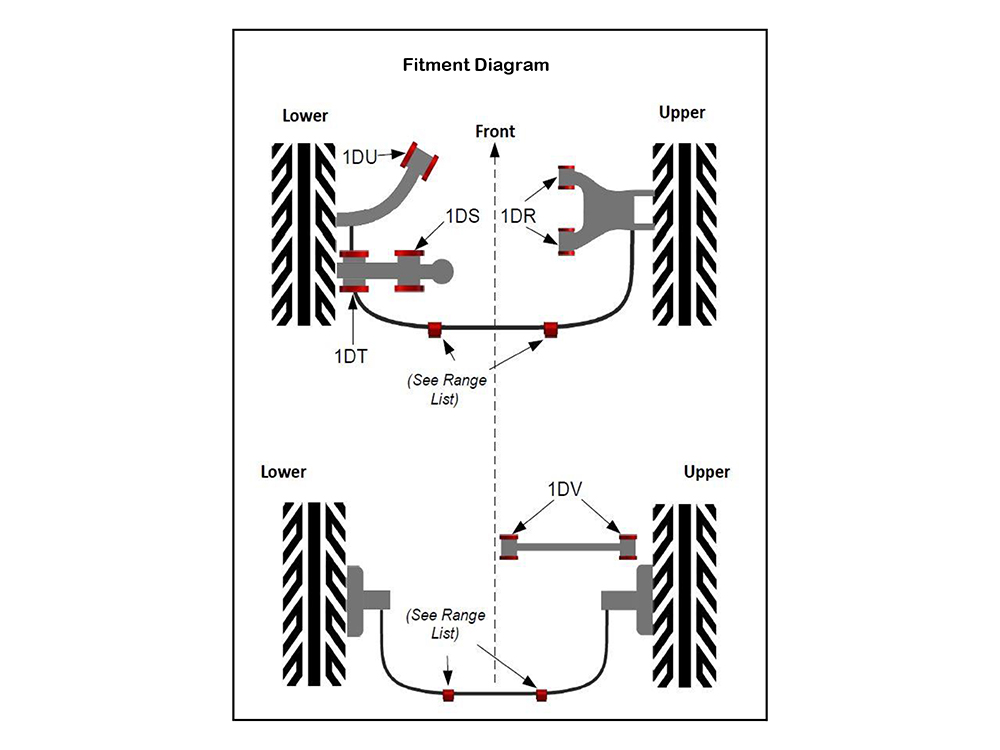 Fitment Diagram

Lower

Front

Upper

1DU

1DS

1DR

1DT

(See Range List)

Lower

Upper

1DV

(See Range List)